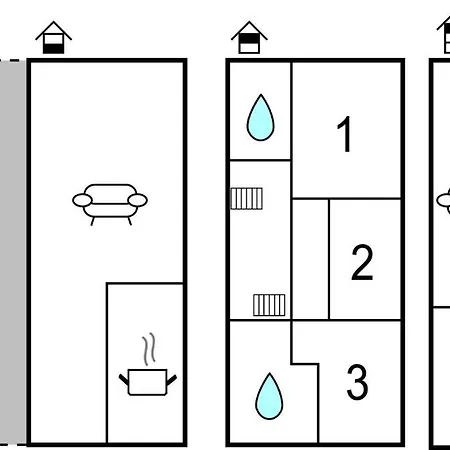 1

2

3