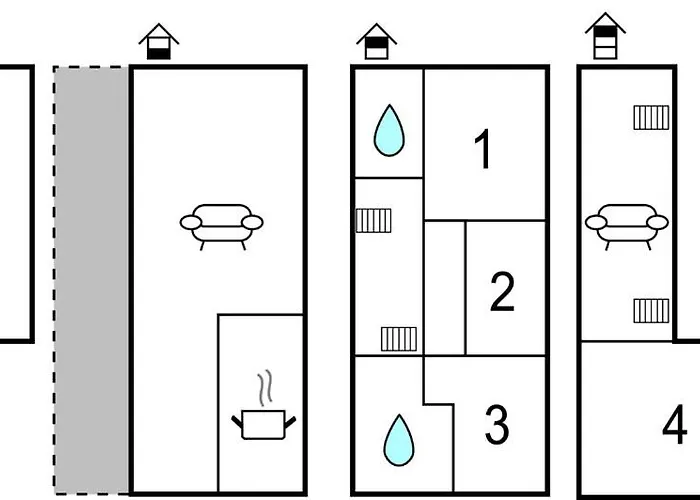 1
2
3
4